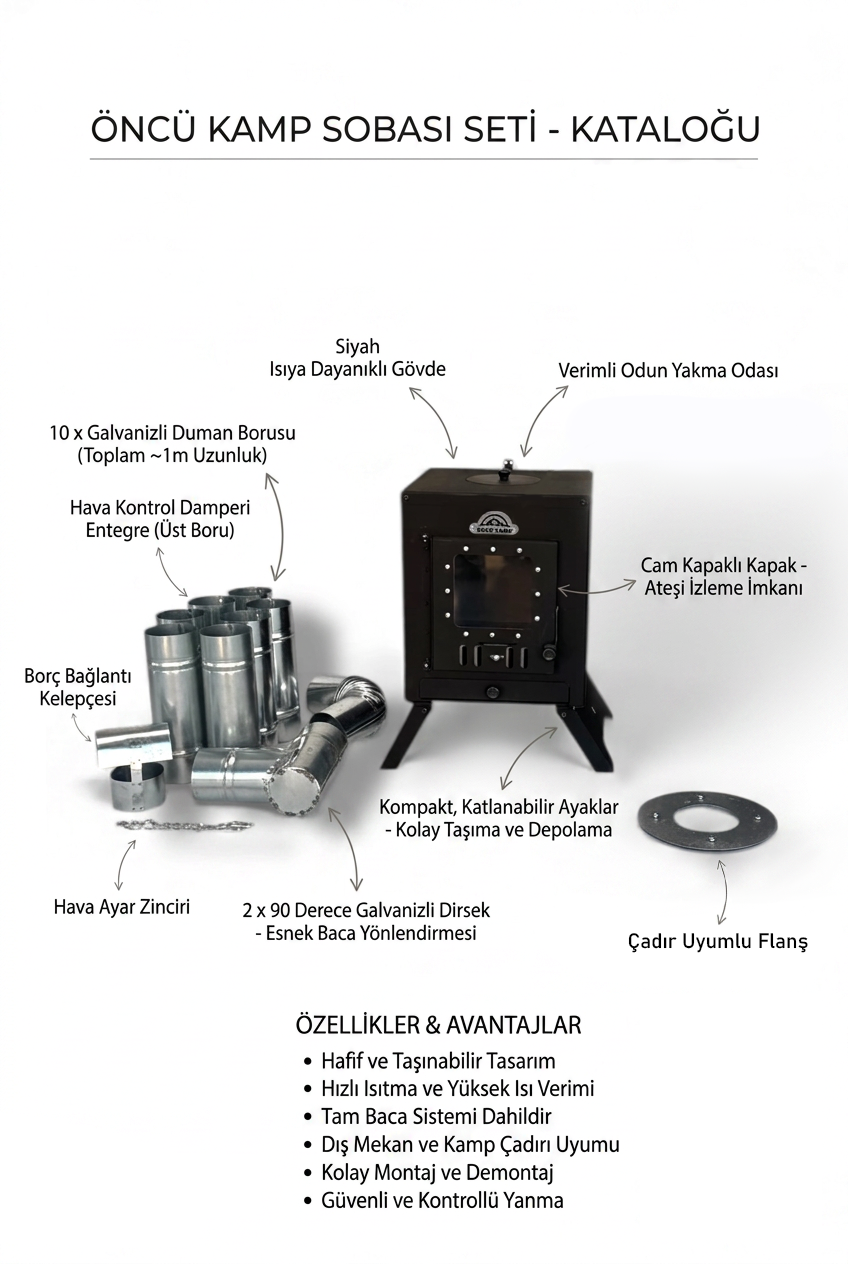 ÖNCÜ KAMP SOBASI SETİ - KATALOĞU

Siyah
Isıya Dayanıklı Gövde

Verimli Odun Yakma Odası

10 x Galvanizli Duman Borusu
(Toplam ~1m Uzunluk)

Hava Kontrol Damperi
Entegre (Üst Boru)

Cam Kapaklı Kapak -
Ateşi İzleme İmkanı

Borç Bağlantı
Kelepçesi

Kompakt, Katlanabilir Ayaklar
- Kolay Taşıma ve Depolama

Hava Ayar Zinciri

2 x 90 Derece Galvanizli Dirsek
- Esnek Baca Yönlendirmesi

Çadır Uyumlu Flanş

ÖZELLİKLER & AVANTAJLAR
• Hafif ve Taşınabilir Tasarım
• Hızlı Isıtma ve Yüksek Isı Verimi
• Tam Baca Sistemi Dahildir
• Dış Mekan ve Kamp Çadırı Uyumu
• Kolay Montaj ve Demontaj
• Güvenli ve Kontrollü Yanma