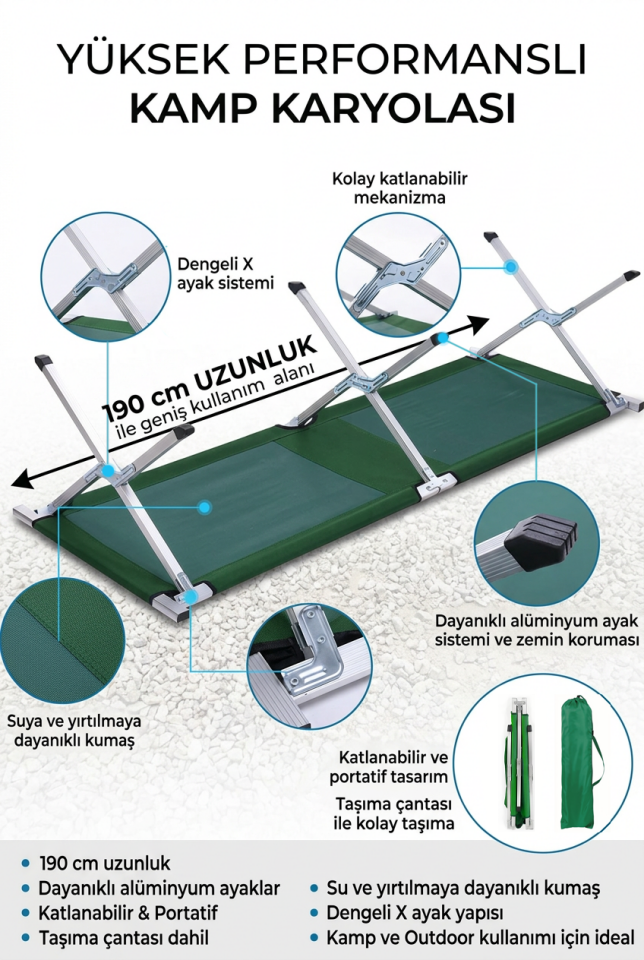 YÜKSEK PERFORMANSLI
KAMP KARYOLASI

Kolay katlanabilir mekanizma

Dengeli X ayak sistemi

190 cm UZUNLUK
ile geniş kullanım alanı

Dayanıklı alüminyum ayak sistemi ve zemin koruması

Suya ve yırtılmaya dayanıklı kumaş

Katlanabilir ve portatif tasarım

Taşıma çantası ile kolay taşıma

• 190 cm uzunluk
• Dayanıklı alüminyum ayaklar
• Katlanabilir & Portatif
• Taşıma çantası dahil

• Su ve yırtılmaya dayanıklı kumaş
• Dengeli X ayak yapısı
• Kamp ve Outdoor kullanımı için ideal