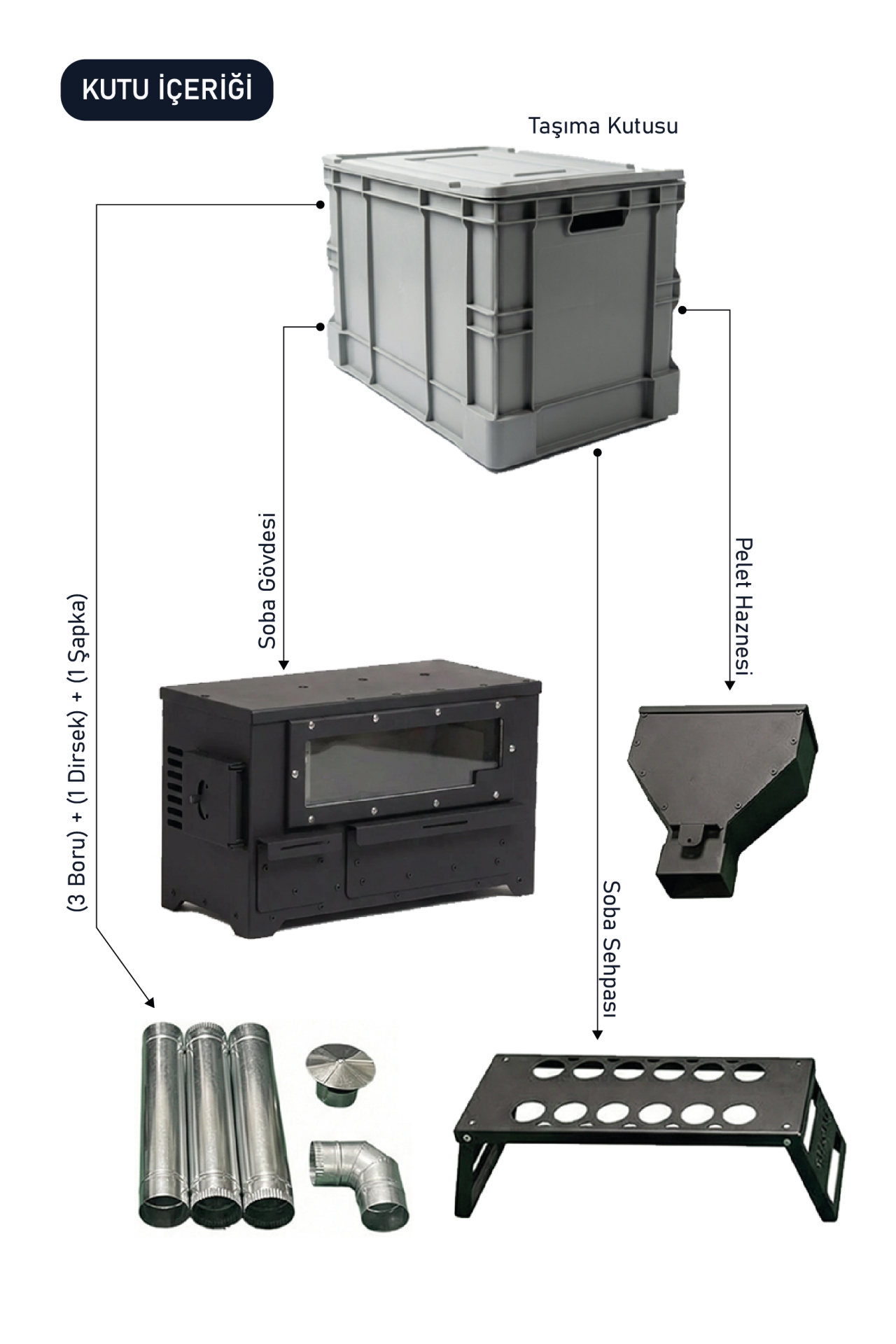 KUTU İÇERİĞİ

Taşıma Kutusu

(3 Boru) + (1 Dirsek) + (1 Şapka)

Soba Gövdesi

Pelet Haznesi

Soba Sehpası